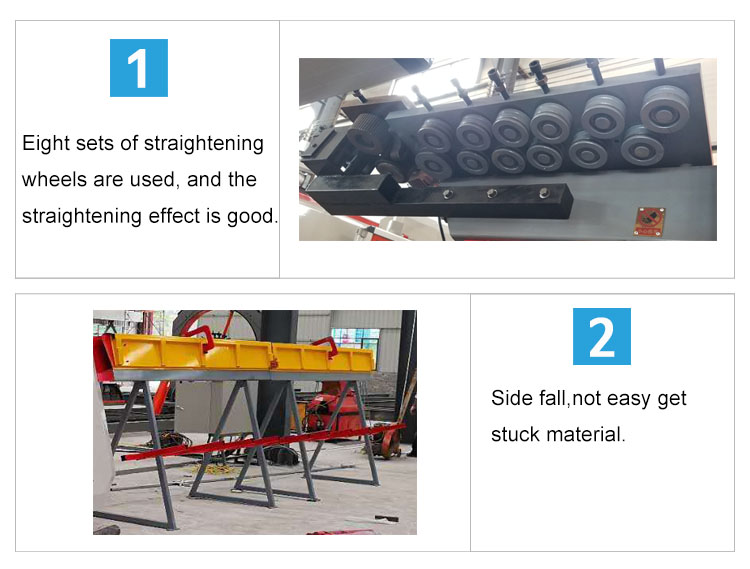 1

Eight sets of straightening wheels are used, and the straightening effect is good.

2

Side fall,not easy get stuck material.